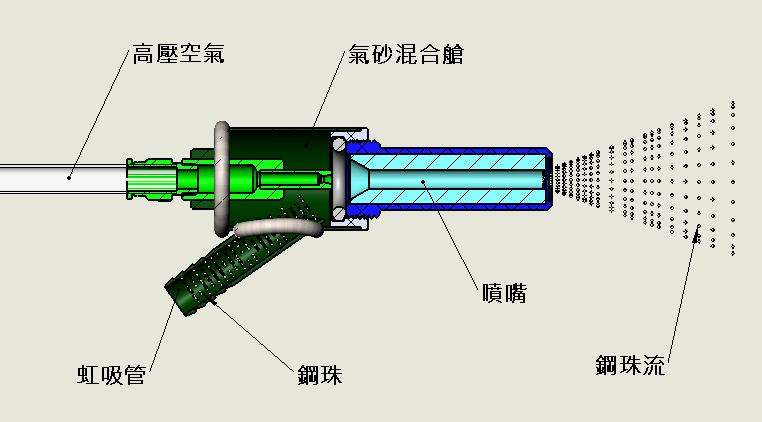 高壓空氣

氣砂混合艙

噴嘴

虹吸管

鋼珠

鋼珠流